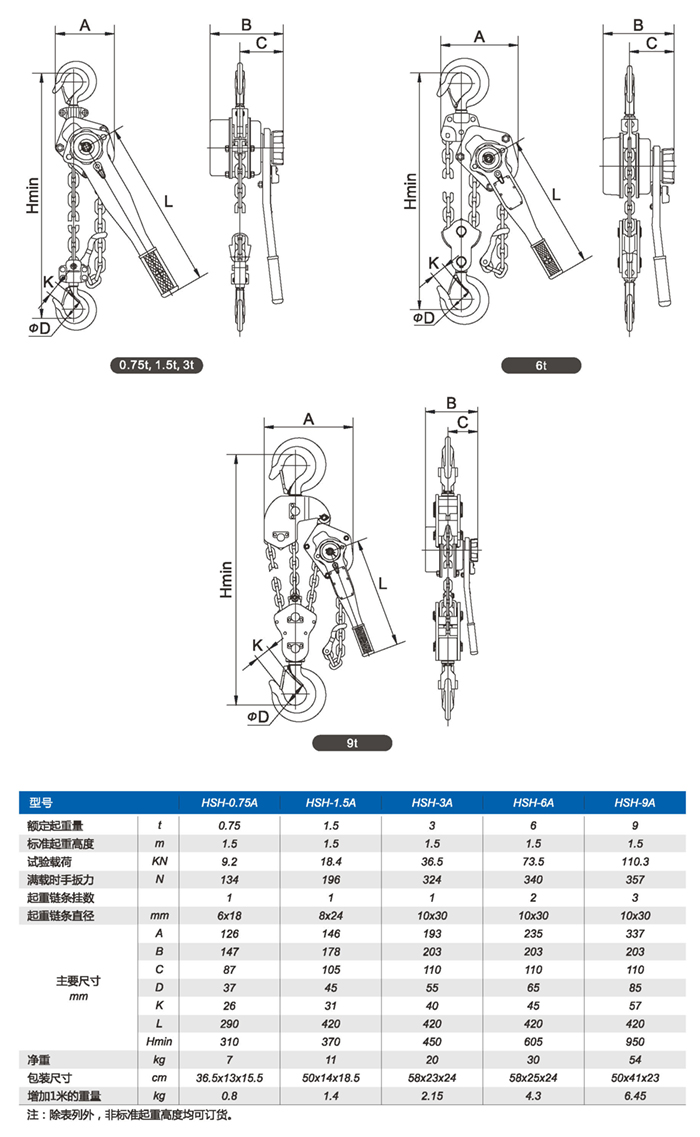 A
B
C
Hmin
L
K
ΦD
0.75t, 1.5t, 3t

A
B
C
Hmin
L
K
ΦD
6t

A
B
C
Hmin
L
K
ΦD
9t

| 型号 | | HSH-0.75A | HSH-1.5A | HSH-3A | HSH-6A | HSH-9A |
|---|---|---|---|---|---|---|
| 额定起重量 | t | 0.75 | 1.5 | 3 | 6 | 9 |
| 标准起重高度 | m | 1.5 | 1.5 | 1.5 | 1.5 | 1.5 |
| 试验载荷 | KN | 9.2 | 18.4 | 36.5 | 73.5 | 110.3 |
| 满载时手扳力 | N | 134 | 196 | 324 | 340 | 357 |
| 起重链条挂数 | | 1 | 1 | 1 | 2 | 3 |
| 起重链条直径 | mm | 6x18 | 8x24 | 10x30 | 10x30 | 10x30 |
| 主要尺寸 mm | A | 126 | 146 | 193 | 235 | 337 |
| | B | 147 | 178 | 203 | 203 | 203 |
| | C | 87 | 105 | 110 | 110 | 110 |
| | D | 37 | 45 | 55 | 65 | 85 |
| | K | 26 | 31 | 40 | 45 | 57 |
| | L | 290 | 420 | 420 | 420 | 420 |
| | Hmin | 310 | 370 | 450 | 605 | 950 |
| 净重 | kg | 7 | 11 | 20 | 30 | 54 |
| 包装尺寸 | cm | 36.5x13x15.5 | 50x14x18.5 | 58x23x24 | 58x25x24 | 50x41x23 |
| 增加1米的重量 | kg | 0.8 | 1.4 | 2.15 | 4.3 | 6.45 |

注：除表列外，非标准起重高度均可订货。